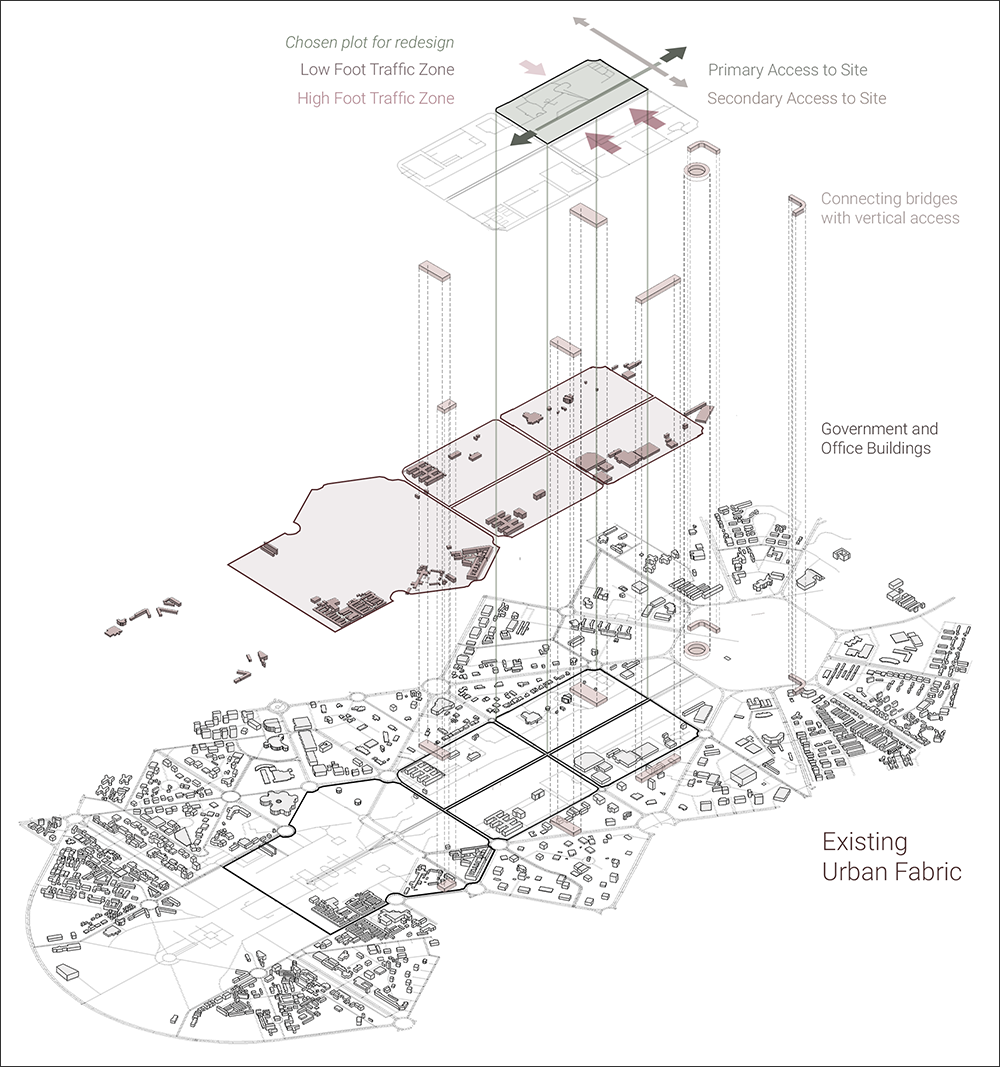 Chosen plot for redesign
Low Foot Traffic Zone
High Foot Traffic Zone

Primary Access to Site
Secondary Access to Site

Connecting bridges with vertical access

Government and Office Buildings

Existing Urban Fabric